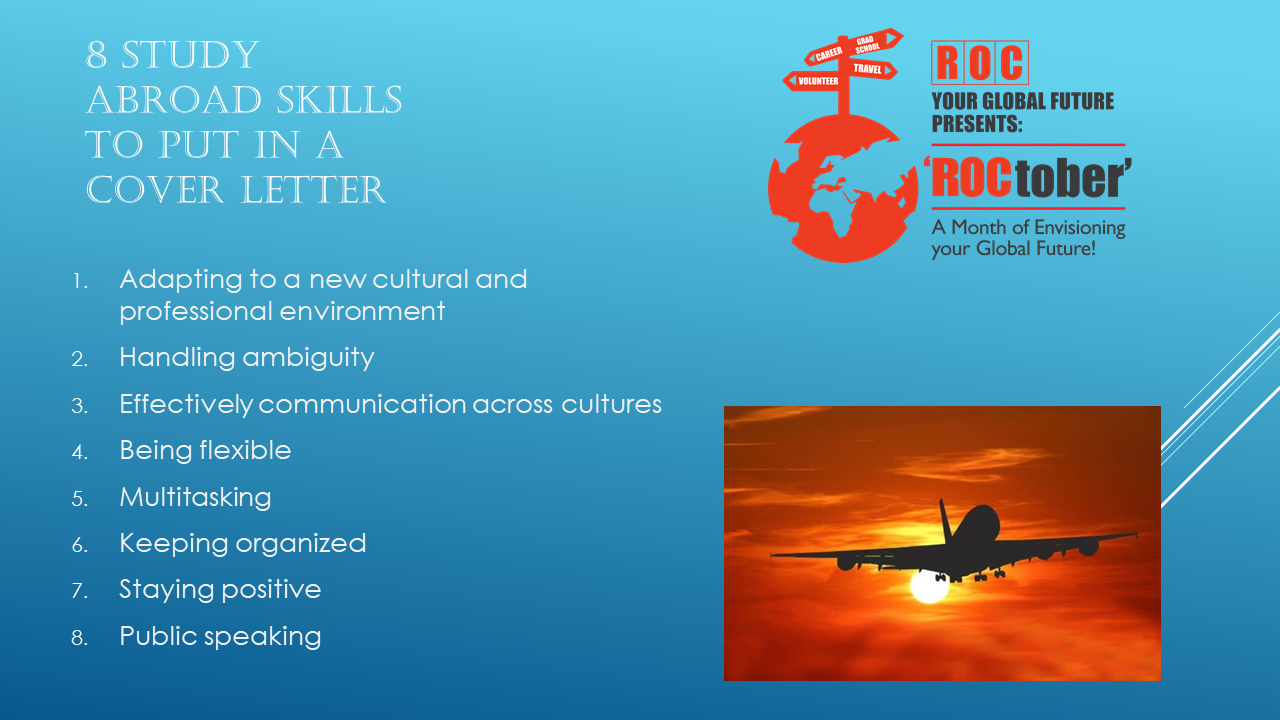 8 STUDY ABROAD SKILLS TO PUT IN A COVER LETTER

1. Adapting to a new cultural and professional environment
2. Handling ambiguity
3. Effectively communication across cultures
4. Being flexible
5. Multitasking
6. Keeping organized
7. Staying positive
8. Public speaking

CAREER
GRAD SCHOOL
VOLUNTEER
TRAVEL

ROC
YOUR GLOBAL FUTURE PRESENTS:
'ROCtober'
A Month of Envisioning your Global Future!